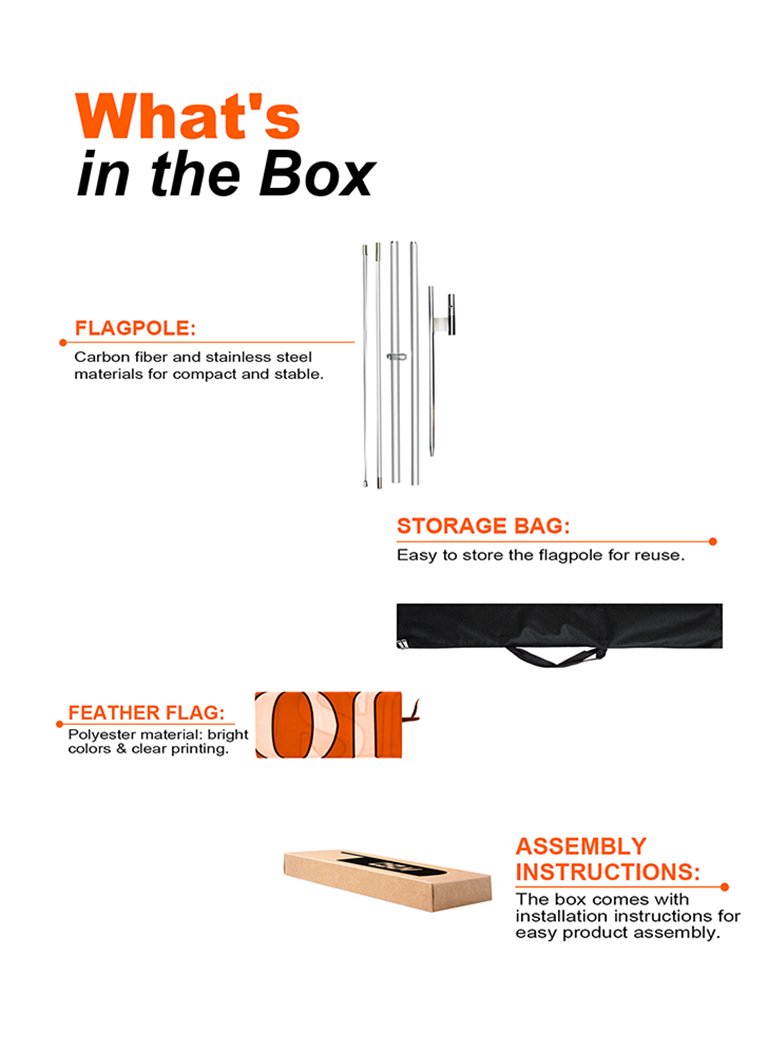 What's
in the Box

FLAGPOLE:
Carbon fiber and stainless steel materials for compact and stable.

STORAGE BAG:
Easy to store the flagpole for reuse.

FEATHER FLAG:
Polyester material: bright colors & clear printing.

ASSEMBLY INSTRUCTIONS:
The box comes with installation instructions for easy product assembly.